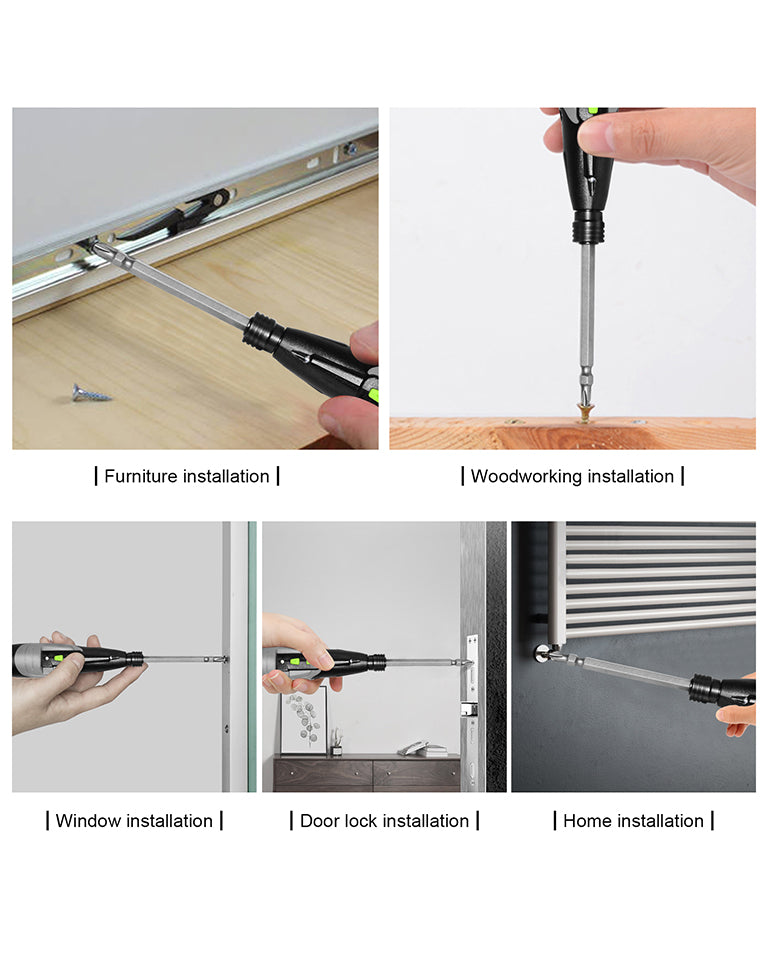 | Furniture installation |

| Woodworking installation |

| Window installation |

| Door lock installation |

| Home installation |